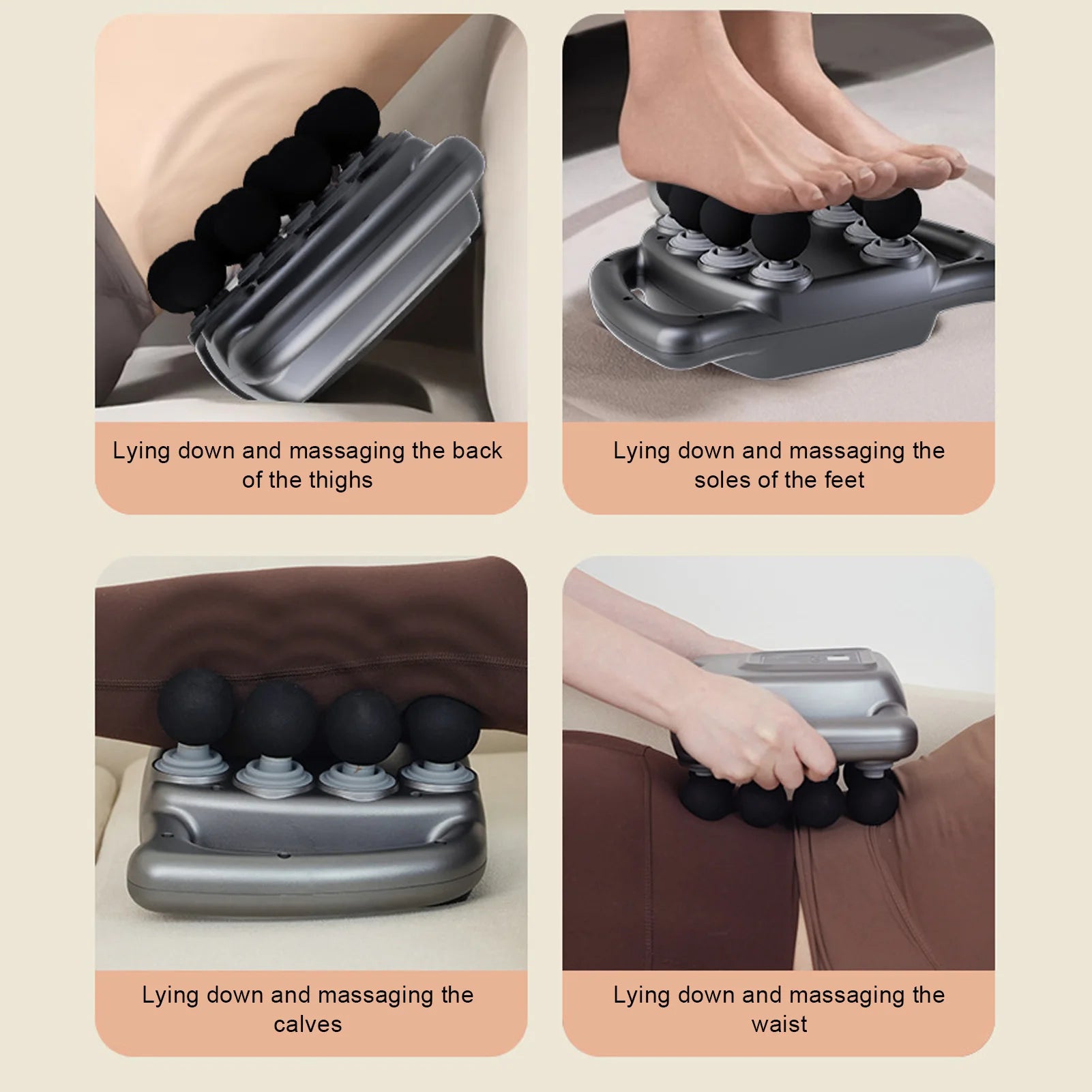 Lying down and massaging the back of the thighs

Lying down and massaging the soles of the feet

Lying down and massaging the calves

Lying down and massaging the waist