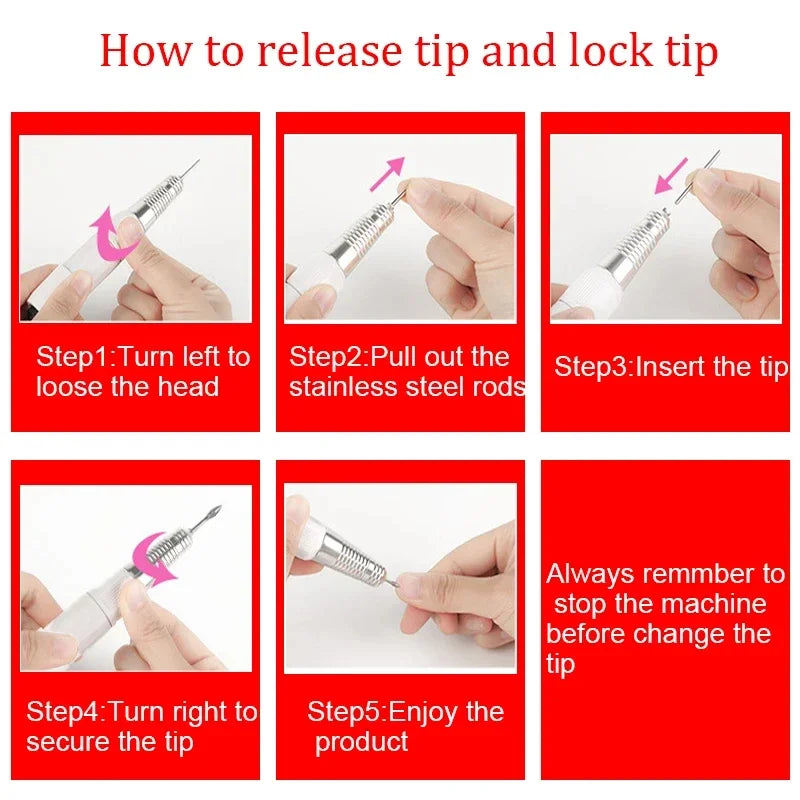 How to release tip and lock tip

Step1:Turn left to loose the head

Step2:Pull out the stainless steel rods

Step3:Insert the tip

Step4:Turn right to secure the tip

Step5:Enjoy the product

Always remmber to stop the machine before change the tip